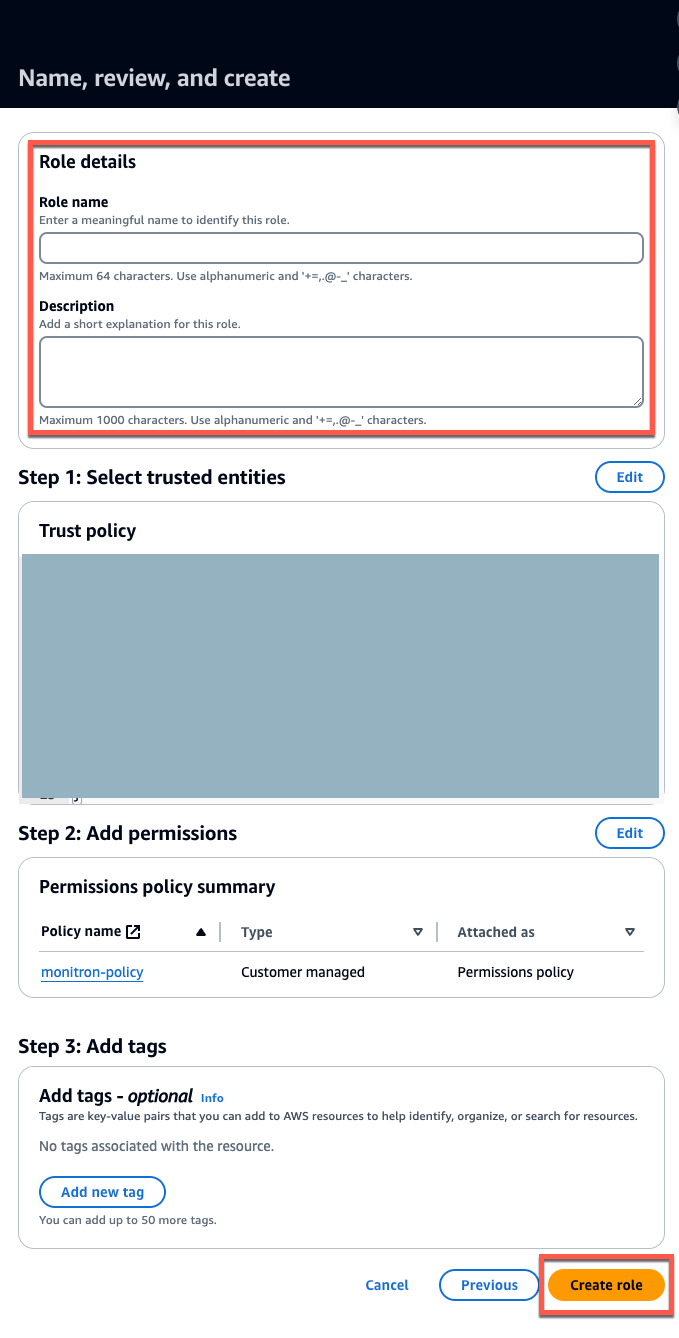 Name, review, and create

Role details

Role name
Enter a meaningful name to identify this role.

Maximum 64 characters. Use alphanumeric and '+=,.@-_' characters.

Description
Add a short explanation for this role.

Maximum 1000 characters. Use alphanumeric and '+=,.@-_' characters.

Step 1: Select trusted entities

Edit

Trust policy

Step 2: Add permissions

Edit

Permissions policy summary

| Policy name | Type | Attached as |
|---|---|---|
| monitron-policy | Customer managed | Permissions policy |

Step 3: Add tags

Add tags - optional Info
Tags are key-value pairs that you can add to AWS resources to help identify, organize, or search for resources.

No tags associated with the resource.

Add new tag

You can add up to 50 more tags.

Cancel Previous Create role