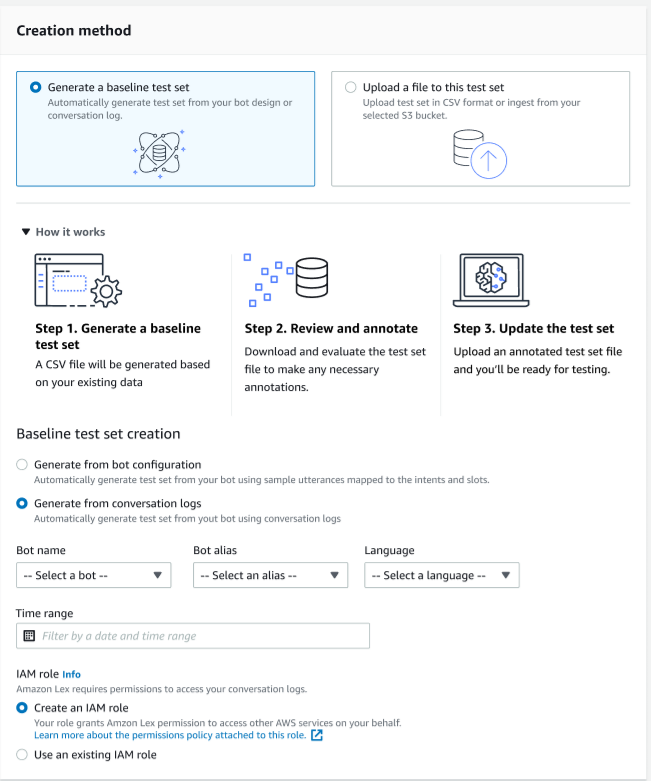 Creation method

Generate a baseline test set
Automatically generate test set from your bot design or conversation log.

Upload a file to this test set
Upload test set in CSV format or ingest from your selected S3 bucket.

How it works

Step 1. Generate a baseline test set
A CSV file will be generated based on your existing data

Step 2. Review and annotate
Download and evaluate the test set file to make any necessary annotations.

Step 3. Update the test set
Upload an annotated test set file and you'll be ready for testing.

Baseline test set creation

Generate from bot configuration
Automatically generate test set from your bot using sample utterances mapped to the intents and slots.

Generate from conversation logs
Automatically generate test set from yout bot using conversation logs

Bot name
-- Select a bot --

Bot alias
-- Select an alias --

Language
-- Select a language --

Time range
Filter by a date and time range

IAM role Info
Amazon Lex requires permissions to access your conversation logs.

Create an IAM role
Your role grants Amzon Lex permission to access other AWS services on your behalf.
Learn more about the permissions policy attached to this role.

Use an existing IAM role