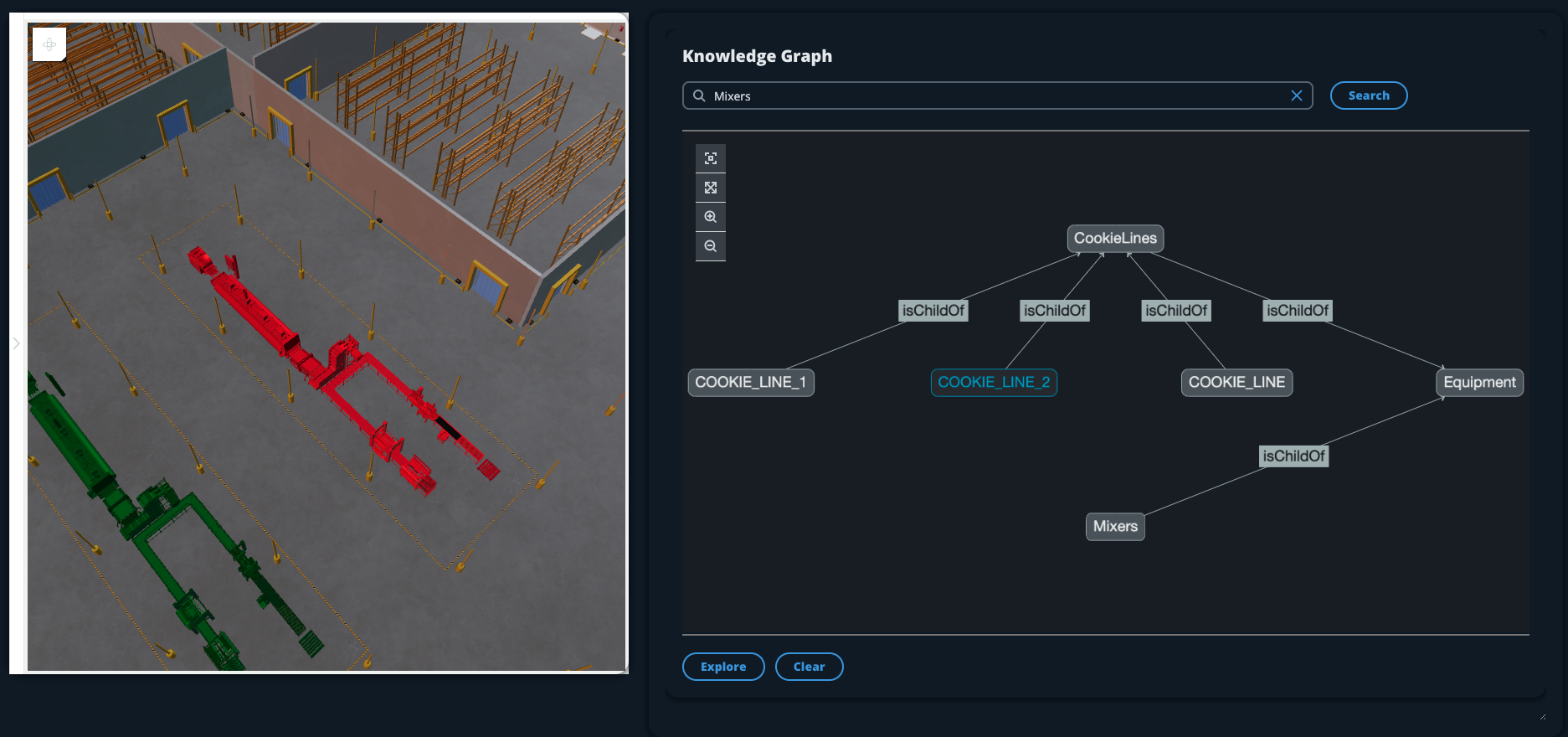 Knowledge Graph

Mixers

Search

CookieLines

isChildOf

isChildOf

isChildOf

isChildOf

COOKIE_LINE_1

COOKIE_LINE_2

COOKIE_LINE

Equipment

isChildOf

Mixers

Explore

Clear